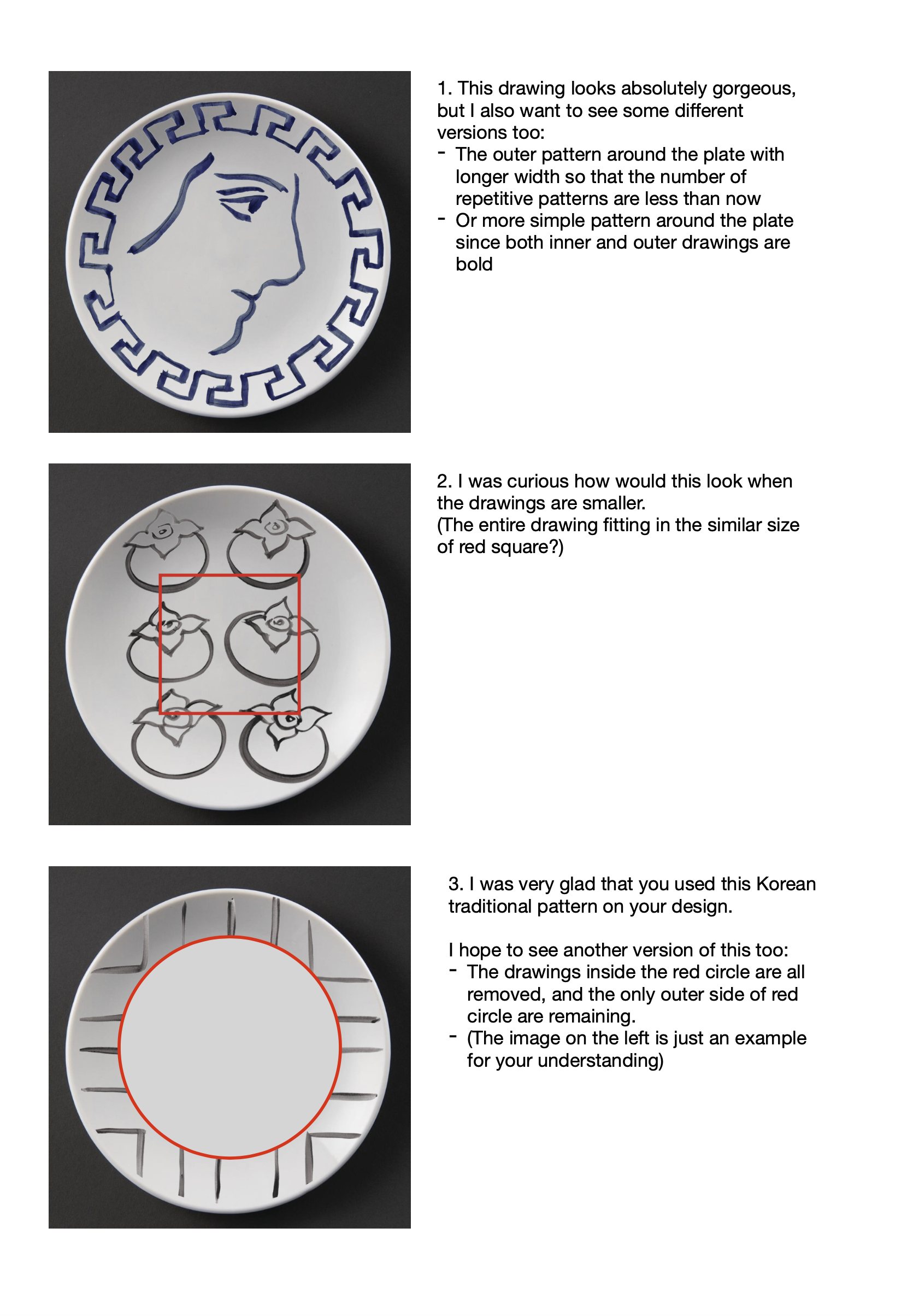 1. This drawing looks absolutely gorgeous, but I also want to see some different versions too:
- The outer pattern around the plate with longer width so that the number of repetitive patterns are less than now
- Or more simple pattern around the plate since both inner and outer drawings are bold

2. I was curious how would this look when the drawings are smaller.
(The entire drawing fitting in the similar size of red square?)

3. I was very glad that you used this Korean traditional pattern on your design.

I hope to see another version of this too:
- The drawings inside the red circle are all removed, and the only outer side of red circle are remaining.
- (The image on the left is just an example for your understanding)